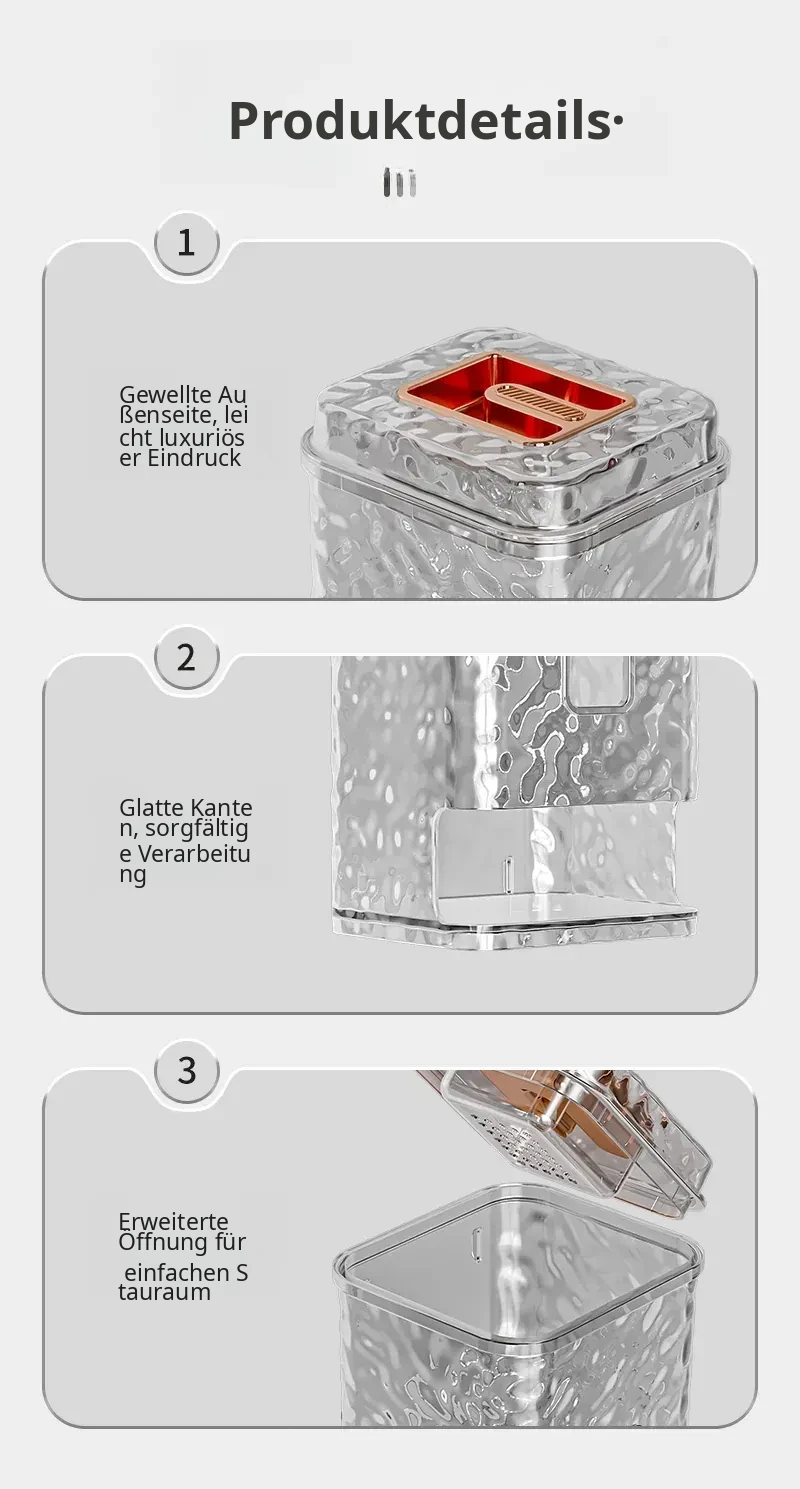 Produktdetails·

1

Gewellte Außenseite, leicht luxuriöser Eindruck

2

Glatte Kanten, sorgfältige Verarbeitung

3

Erweiterte Öffnung für einfachen Stauraum