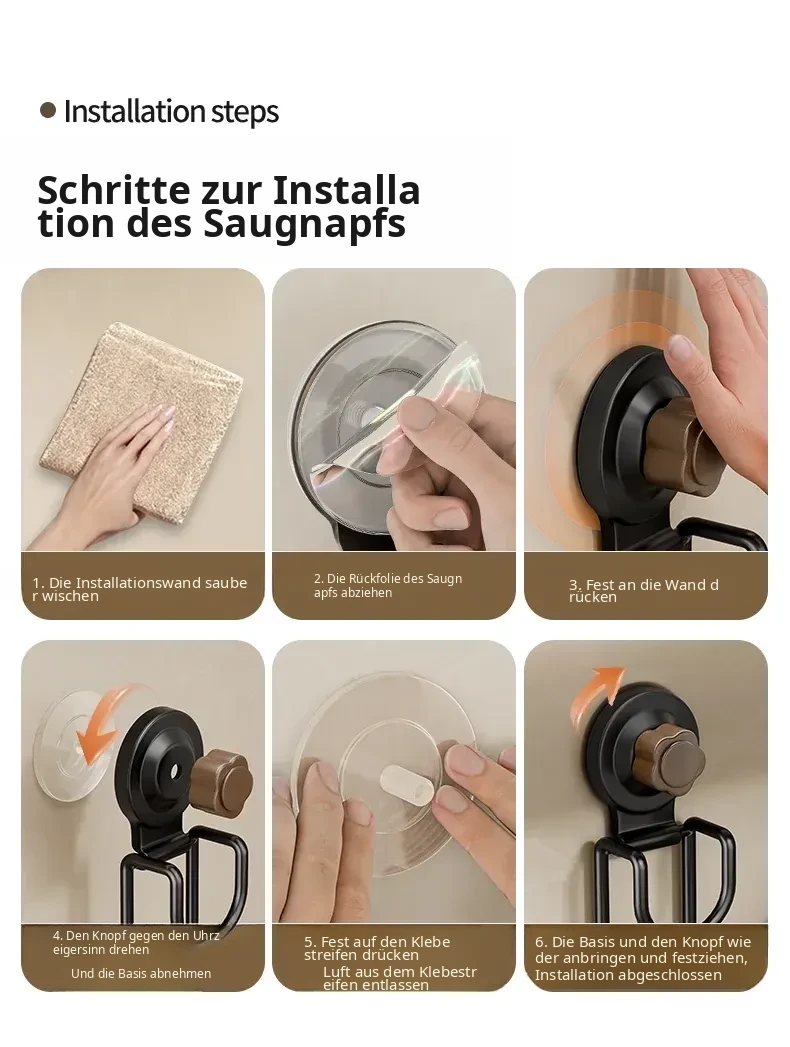 Installation steps

Schritte zur Installa tion des Saugnapfs

1. Die Installationswand saube r wischen

2. Die Rückfolie des Saugn apfs abziehen

3. Fest an die Wand d rücken

4. Den Knopf gegen den Uhrz eigersinn drehen

Und die Basis abnehmen

5. Fest auf den Klebe streifen drücken

Luft aus dem Klebestr eifen entlassen

6. Die Basis und den Knopf wie der anbringen und festziehen, Installation abgeschlossen